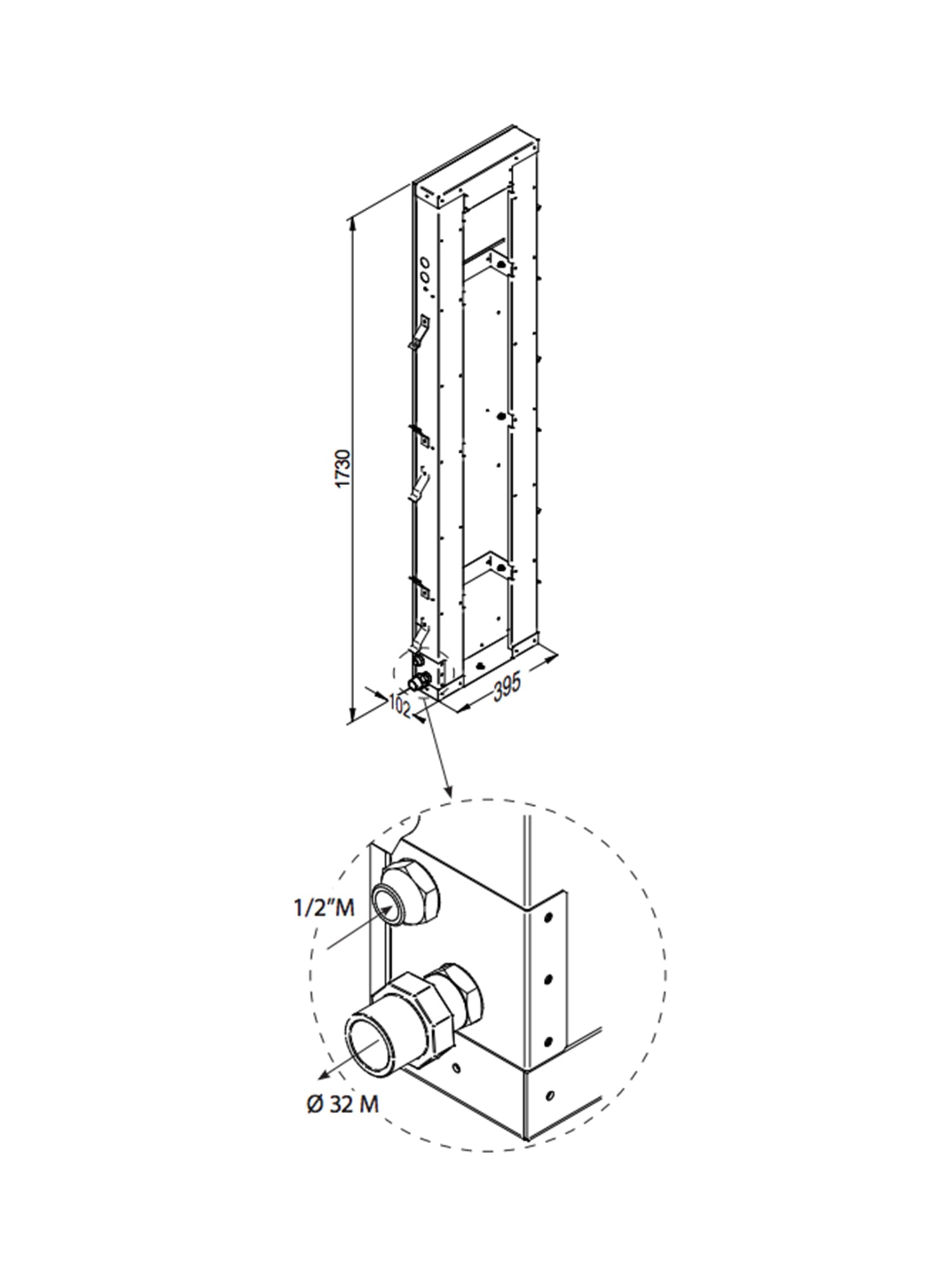 1730

102

395

1/2"M

Ø 32 M