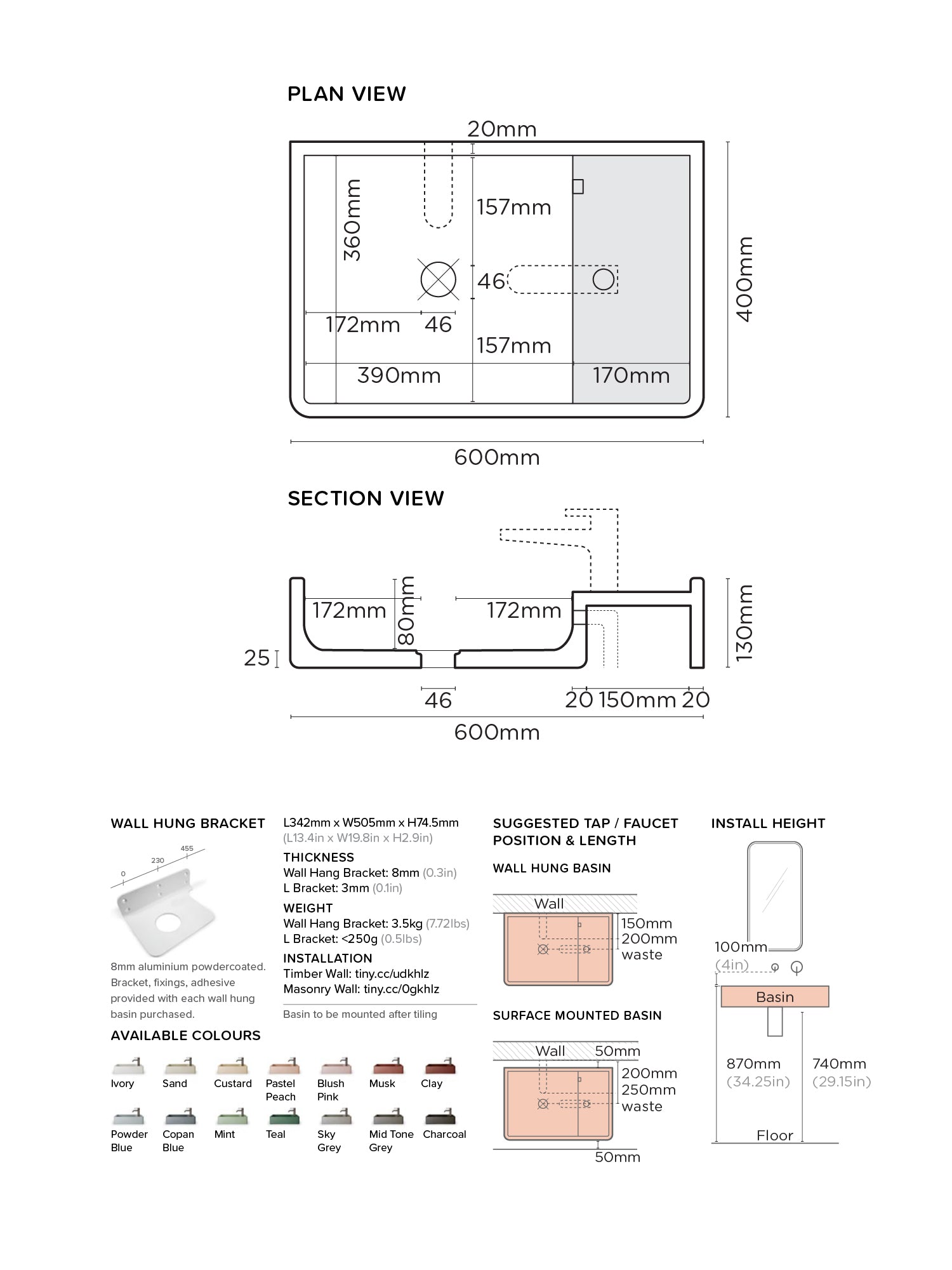 PLAN VIEW

20mm

360mm

157mm

46

172mm 46

157mm

390mm 170mm

400mm

600mm

SECTION VIEW

172mm 80mm 172mm

25

130mm

46

20 150mm 20

600mm

WALL HUNG BRACKET

0 230 455

8mm aluminium powdercoated. Bracket, fixings, adhesive provided with each wall hung basin purchased.

L342mm x W505mm x H74.5mm
(L13.4in x W19.8in x H2.9in)

THICKNESS
Wall Hang Bracket: 8mm (0.3in)
L Bracket: 3mm (0.1in)

WEIGHT
Wall Hang Bracket: 3.5kg (7.72lbs)
L Bracket: <250g (0.5lbs)

INSTALLATION
Timber Wall: tiny.cc/udkhlz
Masonry Wall: tiny.cc/0gkhlz

Basin to be mounted after tiling

AVAILABLE COLOURS

Ivory Sand Custard Pastel Peach Blush Pink Musk Clay

Powder Blue Copan Blue Mint Teal Sky Grey Mid Tone Grey Charcoal

SUGGESTED TAP / FAUCET POSITION & LENGTH

WALL HUNG BASIN

Wall

150mm
200mm
waste

SURFACE MOUNTED BASIN

Wall 50mm

200mm
250mm
waste

50mm

INSTALL HEIGHT

100mm
(4in)

Basin

870mm
(34.25in)

740mm
(29.15in)

Floor