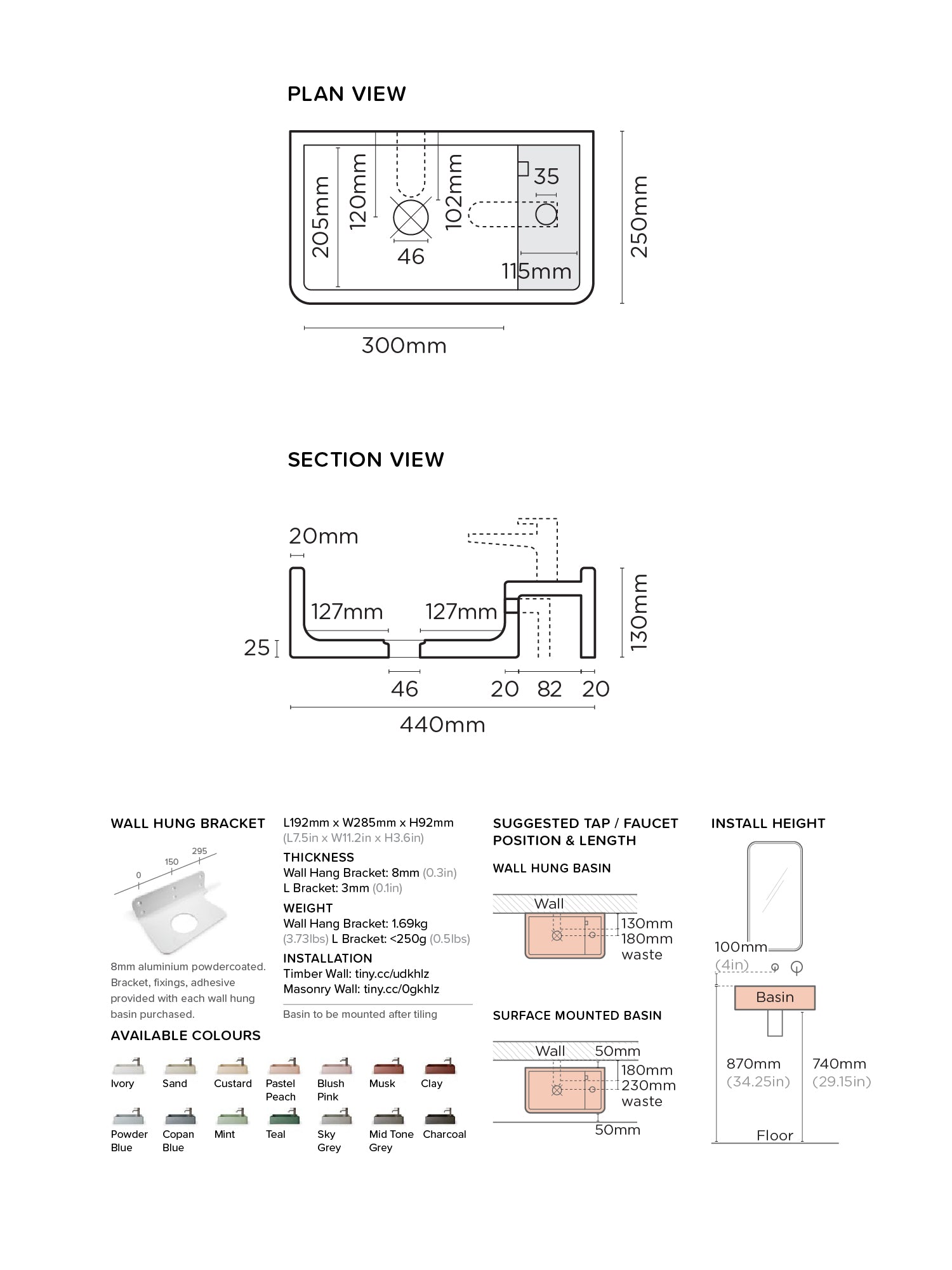 PLAN VIEW

205mm
120mm
102mm
35
46
115mm
250mm
300mm

SECTION VIEW

20mm
127mm
127mm
25
130mm
46
20 82 20
440mm

WALL HUNG BRACKET

0
150
295

8mm aluminium powdercoated. Bracket, fixings, adhesive provided with each wall hung basin purchased.

L192mm x W285mm x H92mm
(L7.5in x W11.2in x H3.6in)

THICKNESS
Wall Hang Bracket: 8mm (0.3in)
L Bracket: 3mm (0.1in)

WEIGHT
Wall Hang Bracket: 1.69kg (3.73lbs) L Bracket: <250g (0.5lbs)

INSTALLATION
Timber Wall: tiny.cc/udkhlz
Masonry Wall: tiny.cc/0gkhlz

Basin to be mounted after tiling

AVAILABLE COLOURS

Ivory
Sand
Custard
Pastel Peach
Blush Pink
Musk
Clay
Powder Blue
Copan Blue
Mint
Teal
Sky Grey
Mid Tone Grey
Charcoal

SUGGESTED TAP / FAUCET POSITION & LENGTH

WALL HUNG BASIN

Wall
130mm
180mm
waste

SURFACE MOUNTED BASIN

Wall
50mm
180mm
230mm
waste
50mm

INSTALL HEIGHT

100mm
(4in)
Basin
870mm
(34.25in)
740mm
(29.15in)
Floor